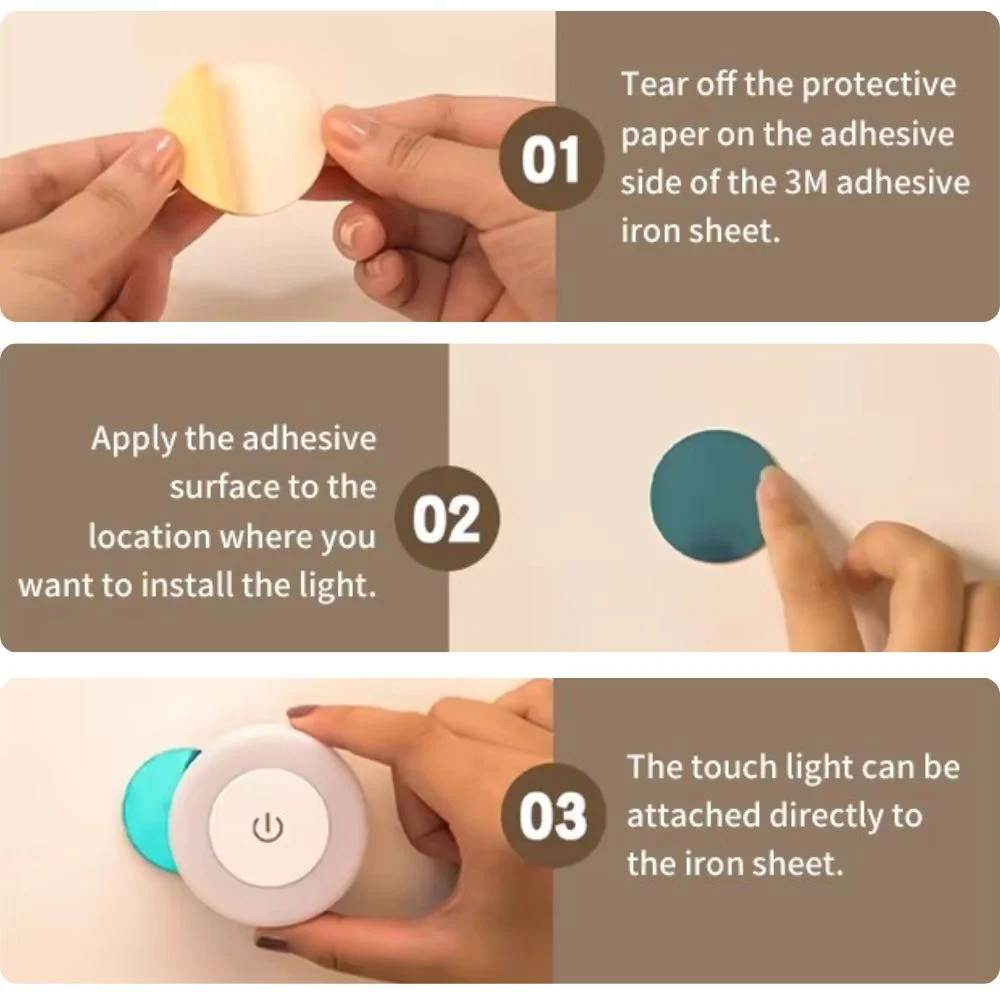 01
Tear off the protective paper on the adhesive side of the 3M adhesive iron sheet.

Apply the adhesive surface to the location where you want to install the light.
02

03
The touch light can be attached directly to the iron sheet.