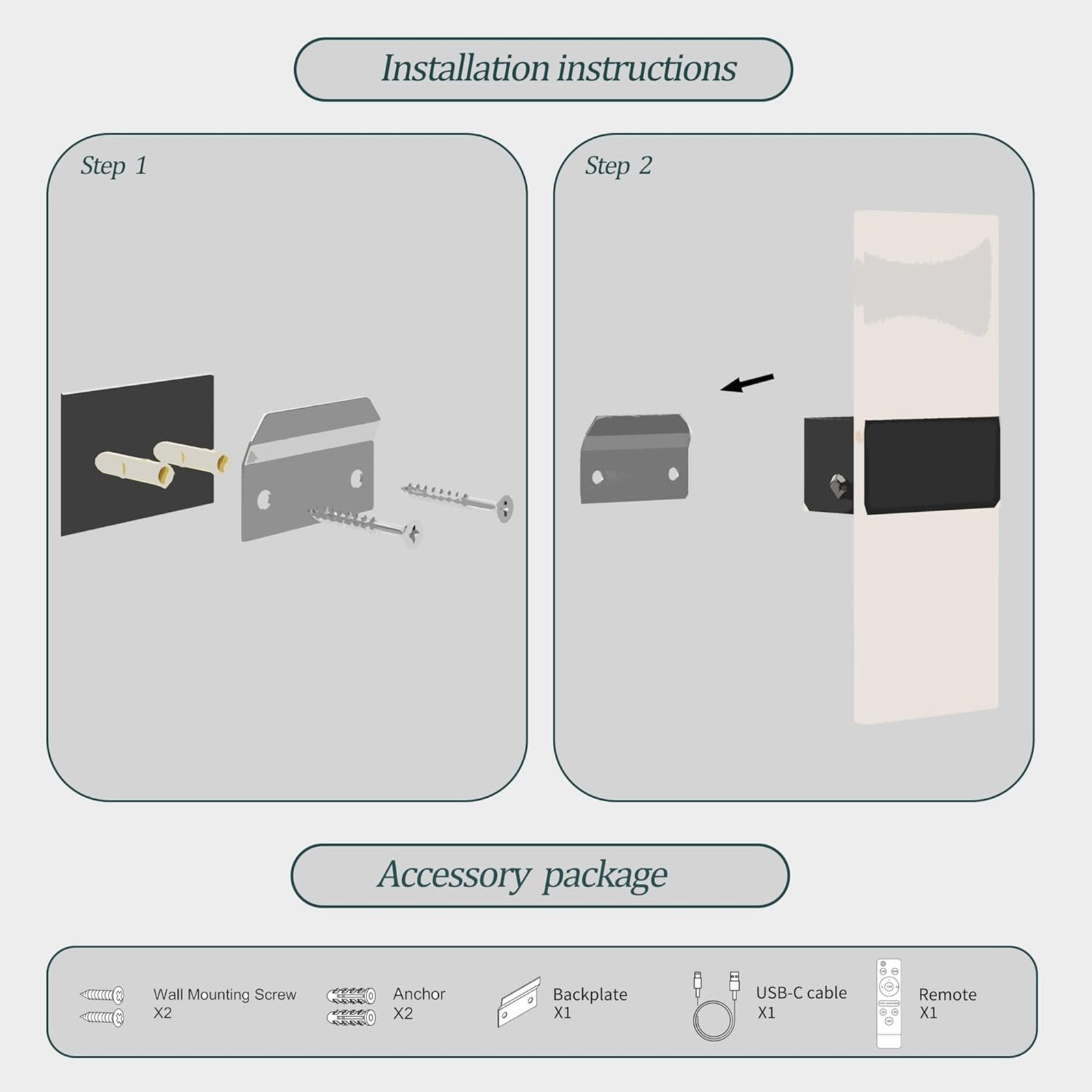 Installation instructions

Step 1

Step 2

Accessory package

Wall Mounting Screw
X2

Anchor
X2

Backplate
X1

USB-C cable
X1

Remote
X1